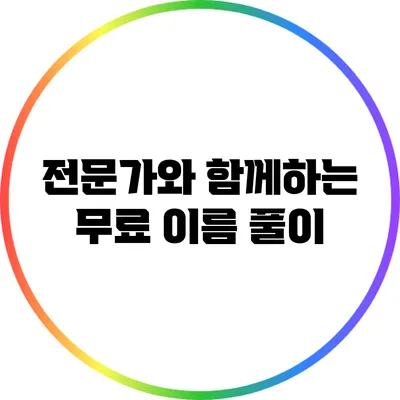 전문가와 함께하는 무료 이름 풀이