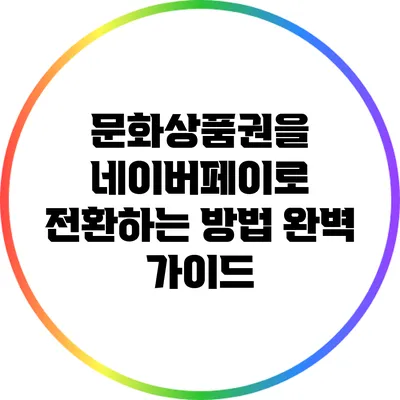 문화상품권을 네이버페이로 전환하는 방법 완벽 가이드