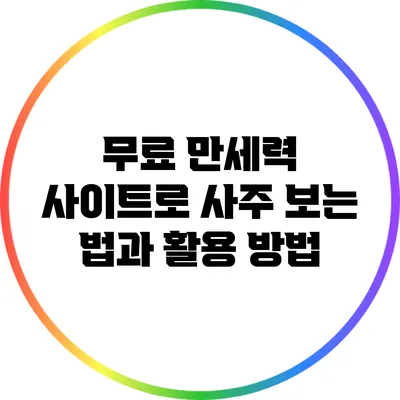 무료 만세력 사이트로 사주 보는 법과 활용 방법