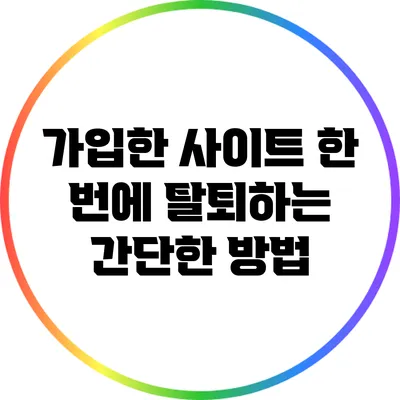 가입한 사이트 한 번에 탈퇴하는 간단한 방법