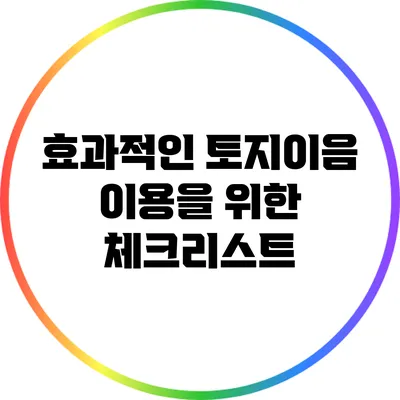 효과적인 토지이음 이용을 위한 체크리스트