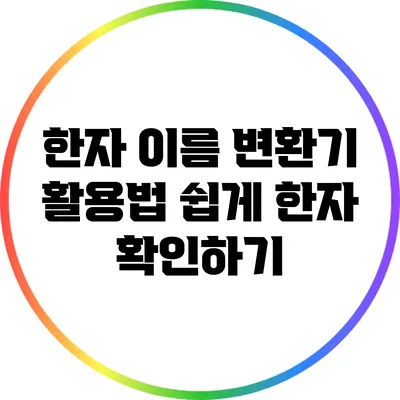 한자 이름 변환기 활용법 쉽게 한자 확인하기