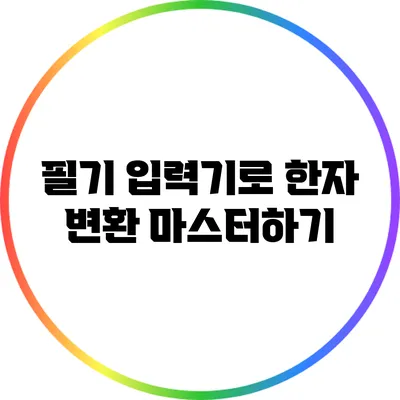 필기 입력기로 한자 변환 마스터하기