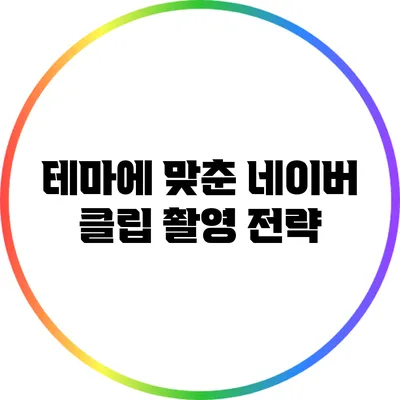 테마에 맞춘 네이버 클립 촬영 전략