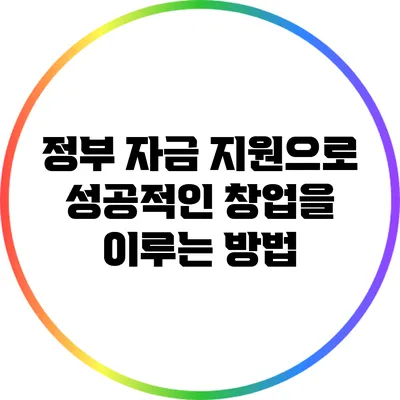 정부 자금 지원으로 성공적인 창업을 이루는 방법