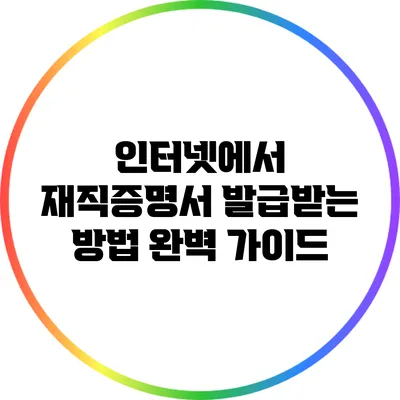 인터넷에서
재직증명서 발급받는
방법 완벽 가이드