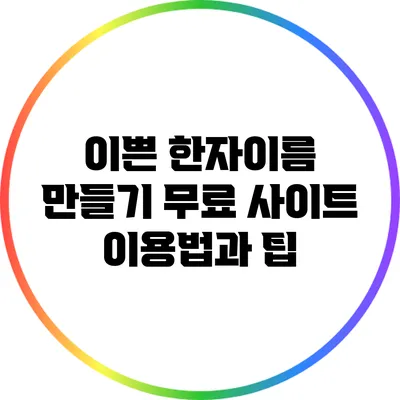 이쁜 한자이름 만들기 무료 사이트 이용법과 팁