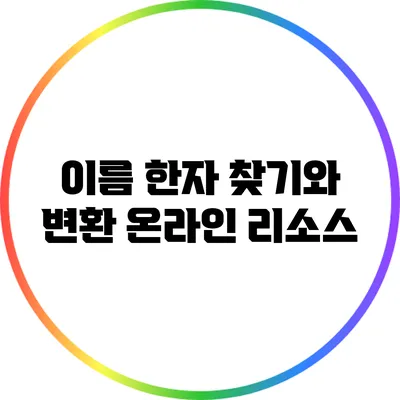 이름 한자 찾기와
변환 온라인 리소스