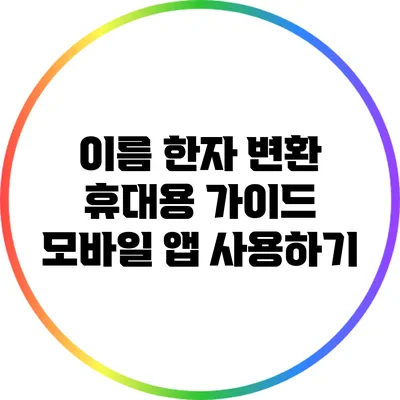 이름 한자 변환
휴대용 가이드
모바일 앱 사용하기