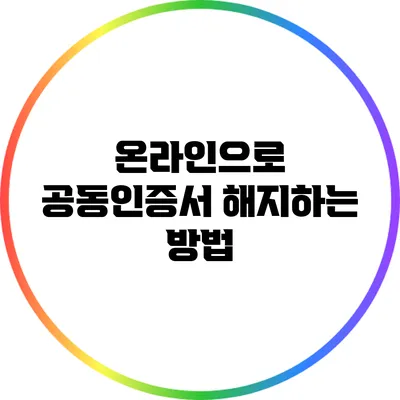 온라인으로
공동인증서 해지하는
방법