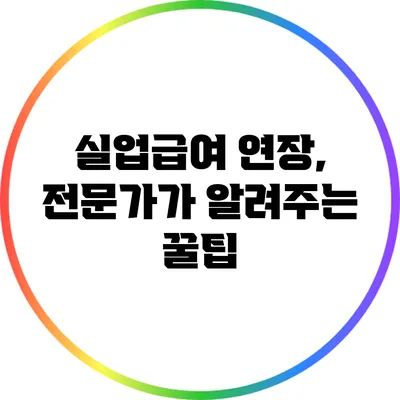 실업급여 연장, 전문가가 알려주는 꿀팁