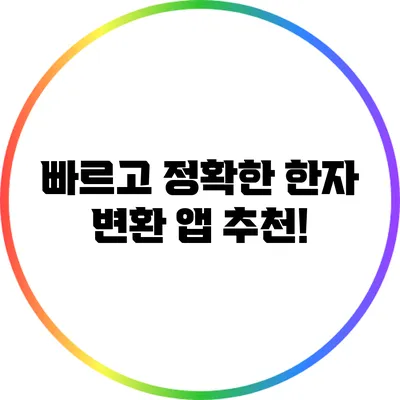 빠르고 정확한 한자 변환 앱 추천!