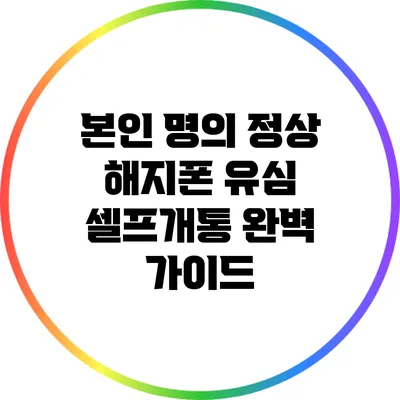 본인 명의 정상 해지폰 유심 셀프개통 완벽 가이드