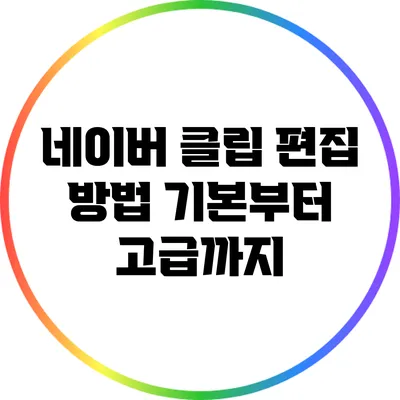 네이버 클립 편집 방법 기본부터 고급까지