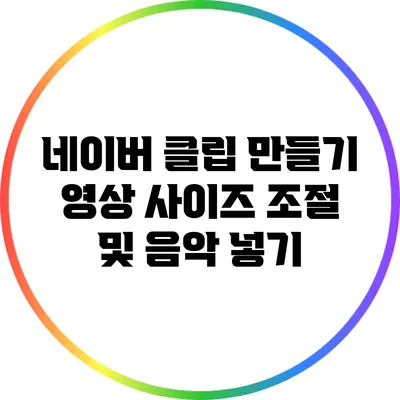 네이버 클립 만들기 영상 사이즈 조절 및 음악 넣기