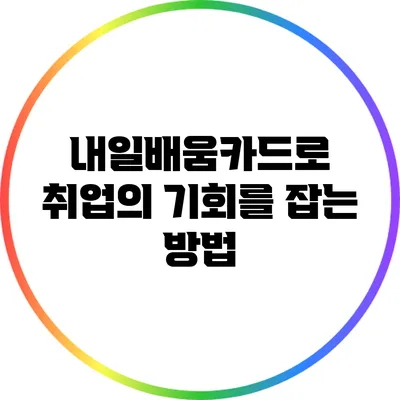 내일배움카드로 취업의 기회를 잡는 방법