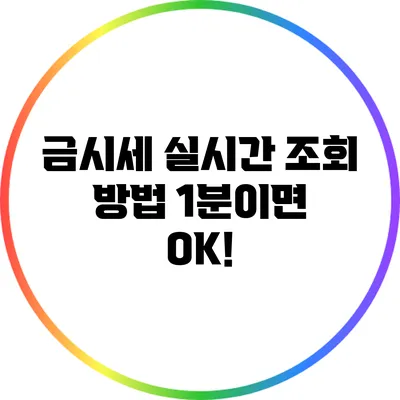 금시세 실시간 조회 방법 1분이면 OK!